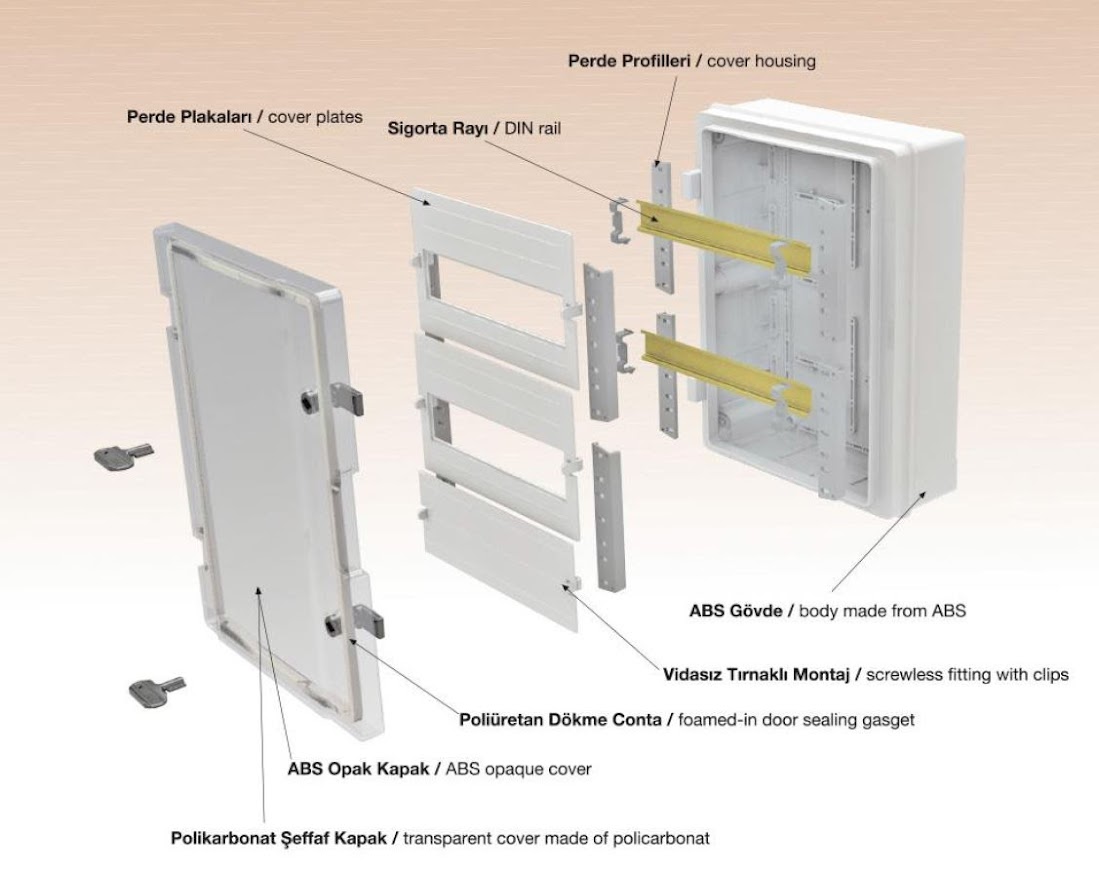 Perde Profilleri / cover housing

Perde Plakaları / cover plates

Sigorta Rayı / DIN rail

ABS Gövde / body made from ABS

Vidasız Tırnaklı Montaj / screwless fitting with clips

Poliüretan Dökme Conta / foamed-in door sealing gasget

ABS Opak Kapak / ABS opaque cover

Polikarbonat Şeffaf Kapak / transparent cover made of policarbonat